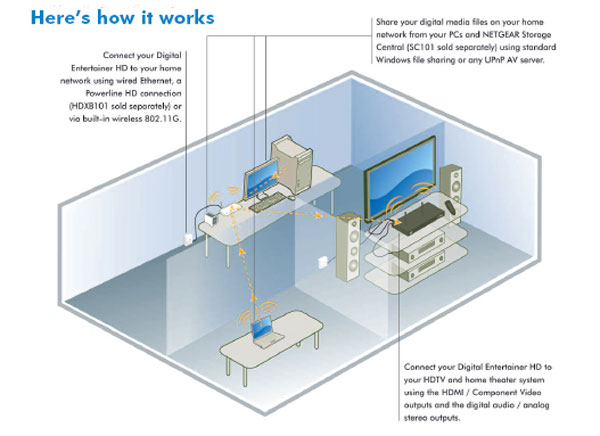 Here's how it works

Connect your Digital Entertainer HD to your home network using wired Ethernet, a Powerline HD connection (HDXB101 sold separately) or via built-in wireless 802.11G.

Share your digital media files on your home network from your PCs and NETGEAR Storage Central (SC101 sold separately) using standard Windows file sharing or any UPnP AV server.

Connect your Digital Entertainer HD to your HDTV and home theater system using the HDMI / Component Video outputs and the digital audio / analog stereo outputs.