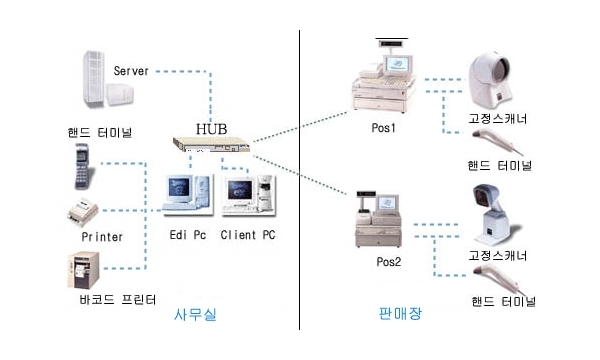 Server

핸드 터미널

HUB

Printer

Edi Pc

Client PC

바코드 프린터

사무실

Pos1

고정스캐너

핸드 터미널

Pos2

고정스캐너

핸드 터미널

판매장